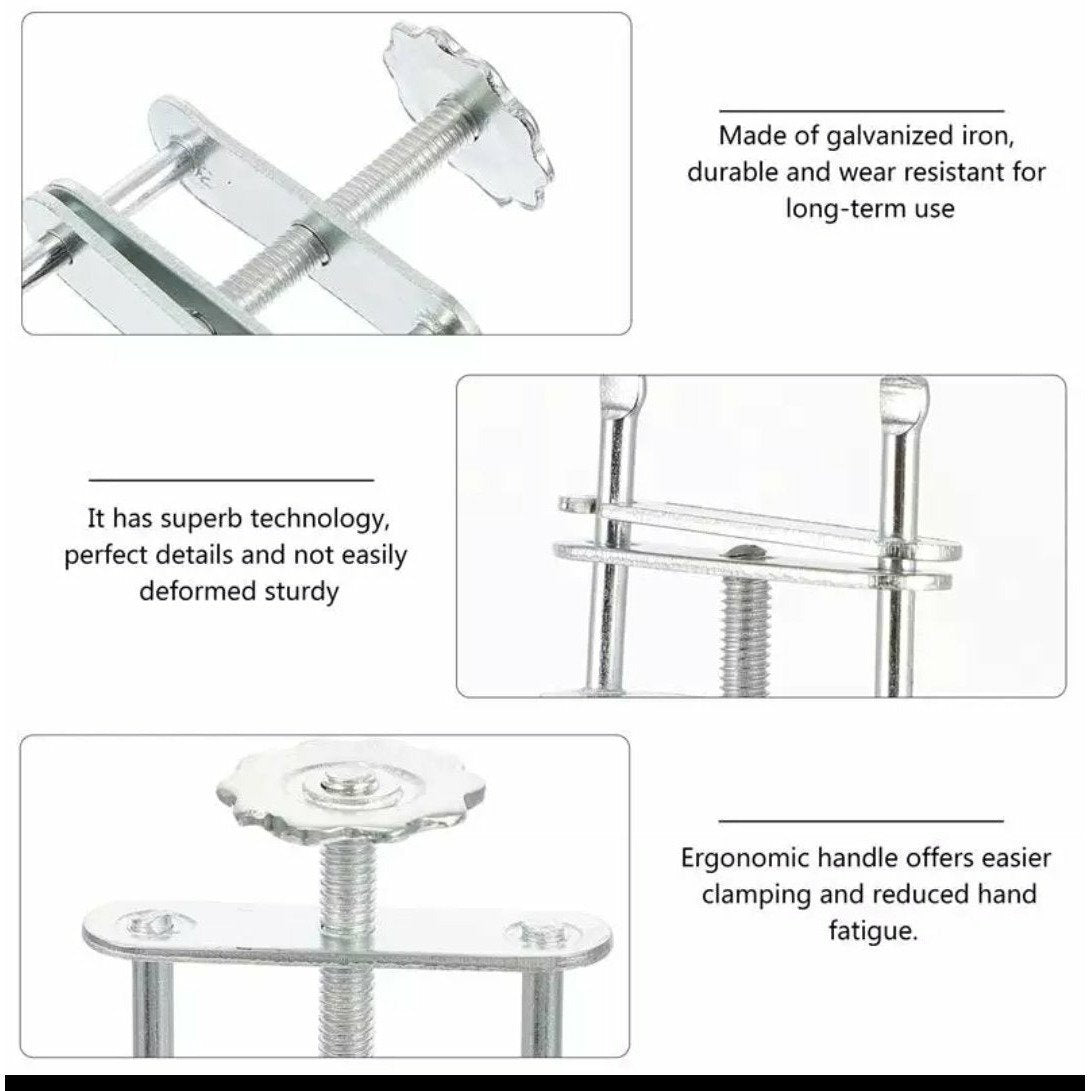 Made of galvanized iron, durable and wear resistant for long-term use

It has superb technology, perfect details and not easily deformed sturdy

Ergonomic handle offers easier clamping and reduced hand fatigue.